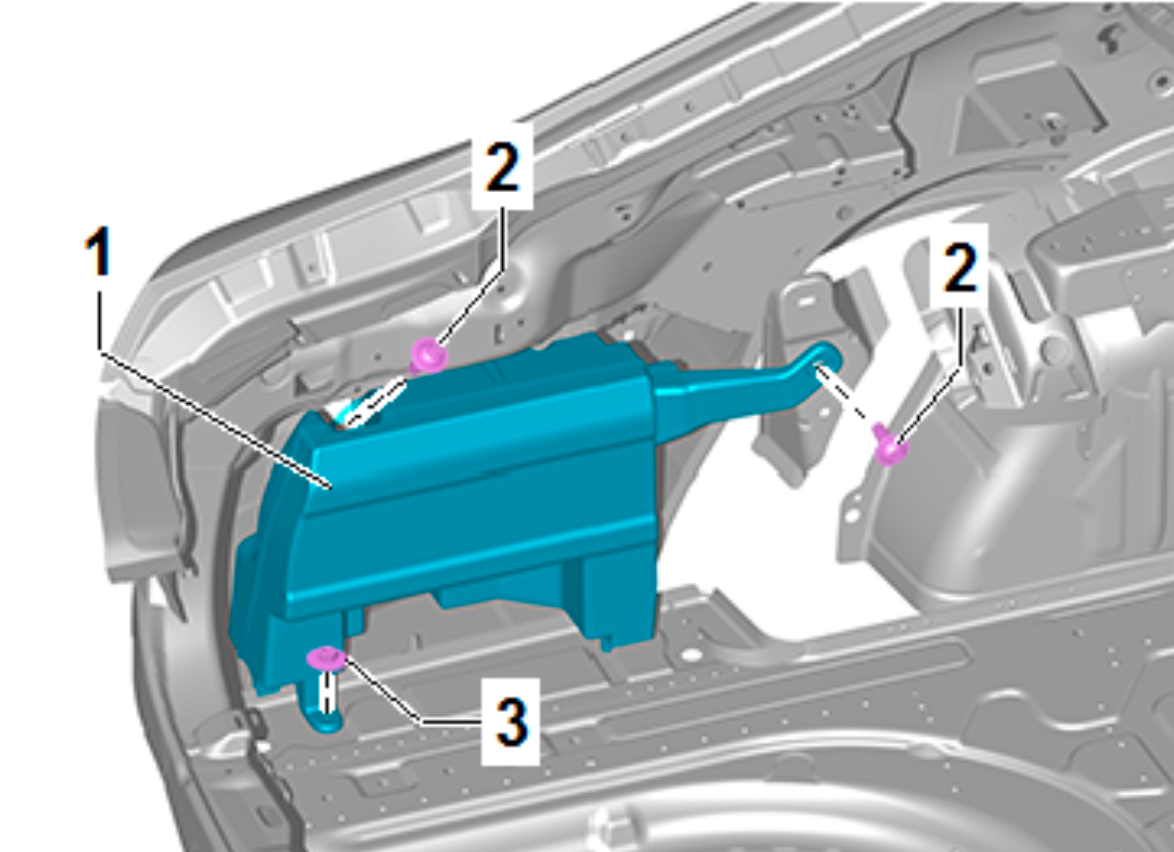 2
1
2
3